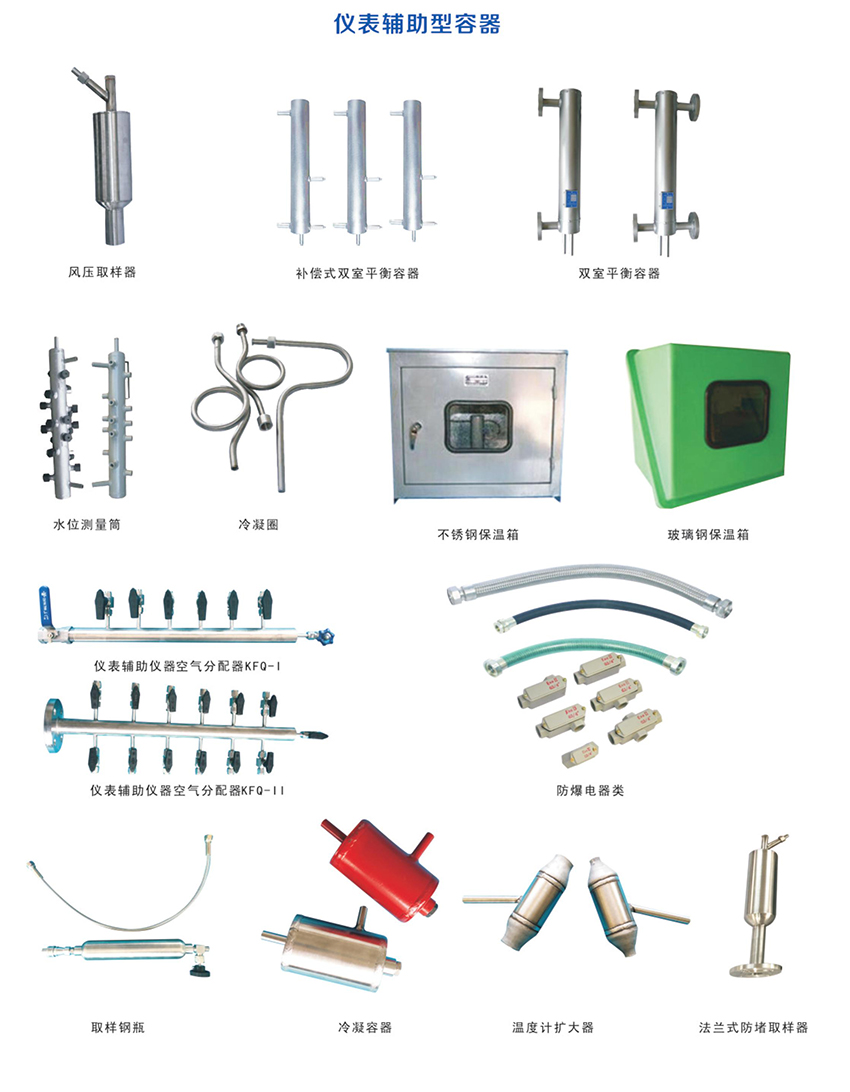 仪表辅助型容器

风压取样器

补偿式双室平衡容器

双室平衡容器

水位测量筒

冷凝圈

不锈钢保温箱

玻璃钢保温箱

仪表辅助仪器空气分配器KFQ-I

仪表辅助仪器空气分配器KFQ-II

防爆电器类

取样钢瓶

冷凝容器

温度计扩大器

法兰式防堵取样器